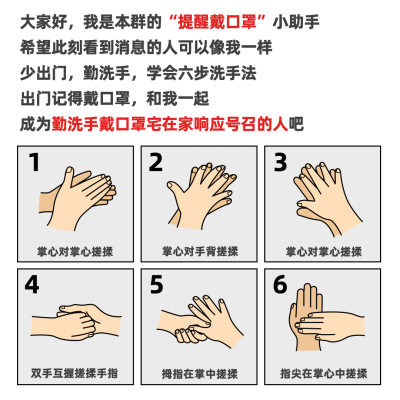 大家好，我是本群的“提醒戴口罩”小助手
希望此刻看到消息的人可以像我一样
少出门，勤洗手，学会六步洗手法
出门记得戴口罩，和我一起
成为勤洗手戴口罩宅在家响应号召的人吧

1
掌心对掌心搓揉

2
掌心对手背搓揉

3
掌心对掌心搓揉

4
双手互握搓揉手指

5
拇指在掌中搓揉

6
指尖在掌心中搓揉