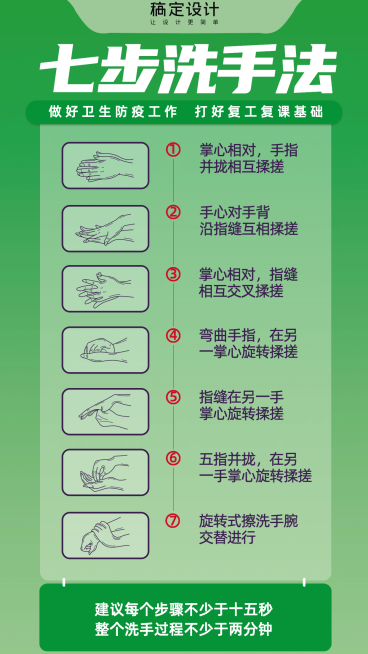 稿定设计
让设计更简单

七步洗手法

做好卫生防疫工作　打好复工复课基础

① 掌心相对，手指并拢相互揉搓

② 手心对手背沿指缝互相揉搓

③ 掌心相对，指缝相互交叉揉搓

④ 弯曲手指，在另一掌心旋转揉搓

⑤ 指缝在另一手掌心旋转揉搓

⑥ 五指并拢，在另一手掌心旋转揉搓

⑦ 旋转式擦洗手腕交替进行

建议每个步骤不少于十五秒
整个洗手过程不少于两分钟