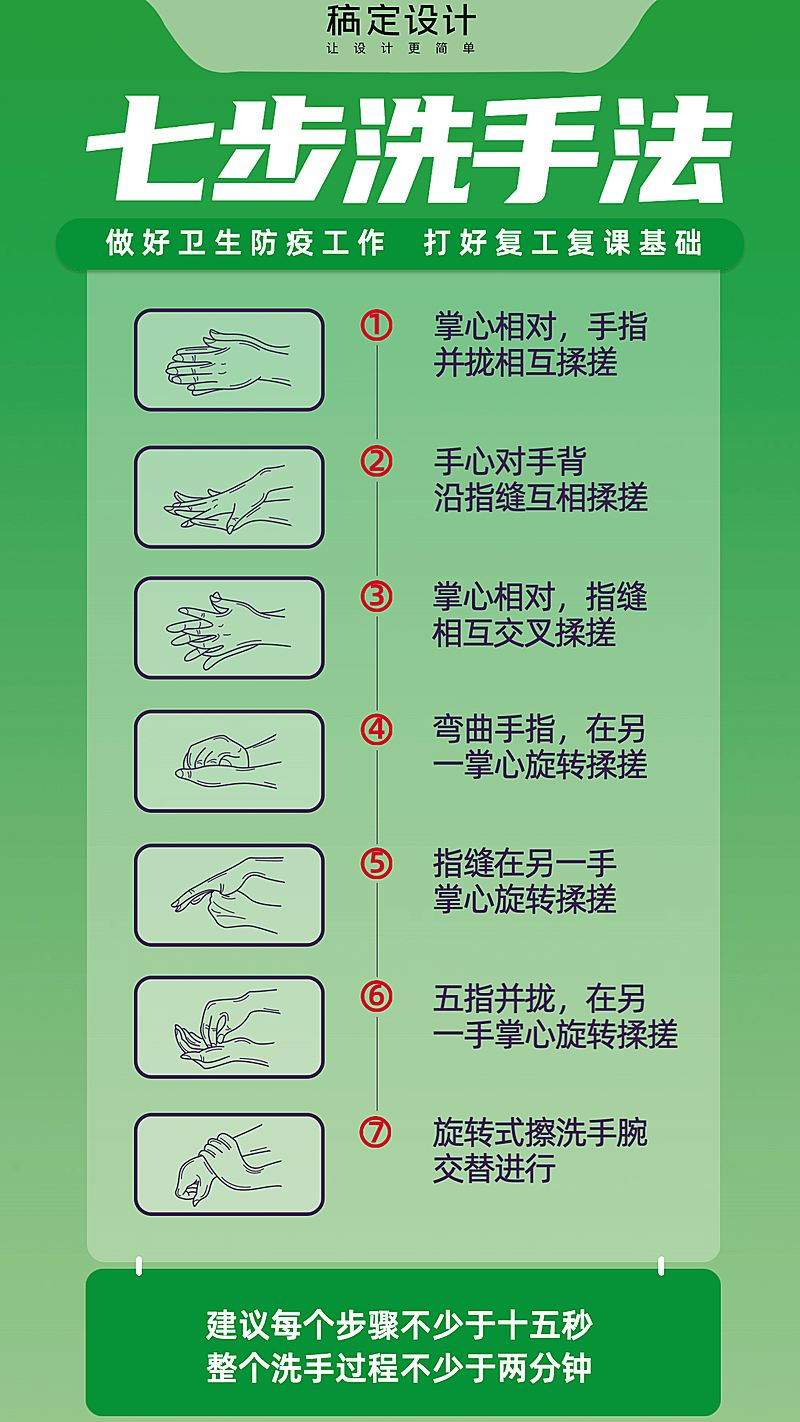 稿定设计
让设计更简单

七步洗手法

做好卫生防疫工作　打好复工复课基础

① 掌心相对，手指并拢相互揉搓

② 手心对手背沿指缝互相揉搓

③ 掌心相对，指缝相互交叉揉搓

④ 弯曲手指，在另一掌心旋转揉搓

⑤ 指缝在另一手掌心旋转揉搓

⑥ 五指并拢，在另一手掌心旋转揉搓

⑦ 旋转式擦洗手腕交替进行

建议每个步骤不少于十五秒
整个洗手过程不少于两分钟