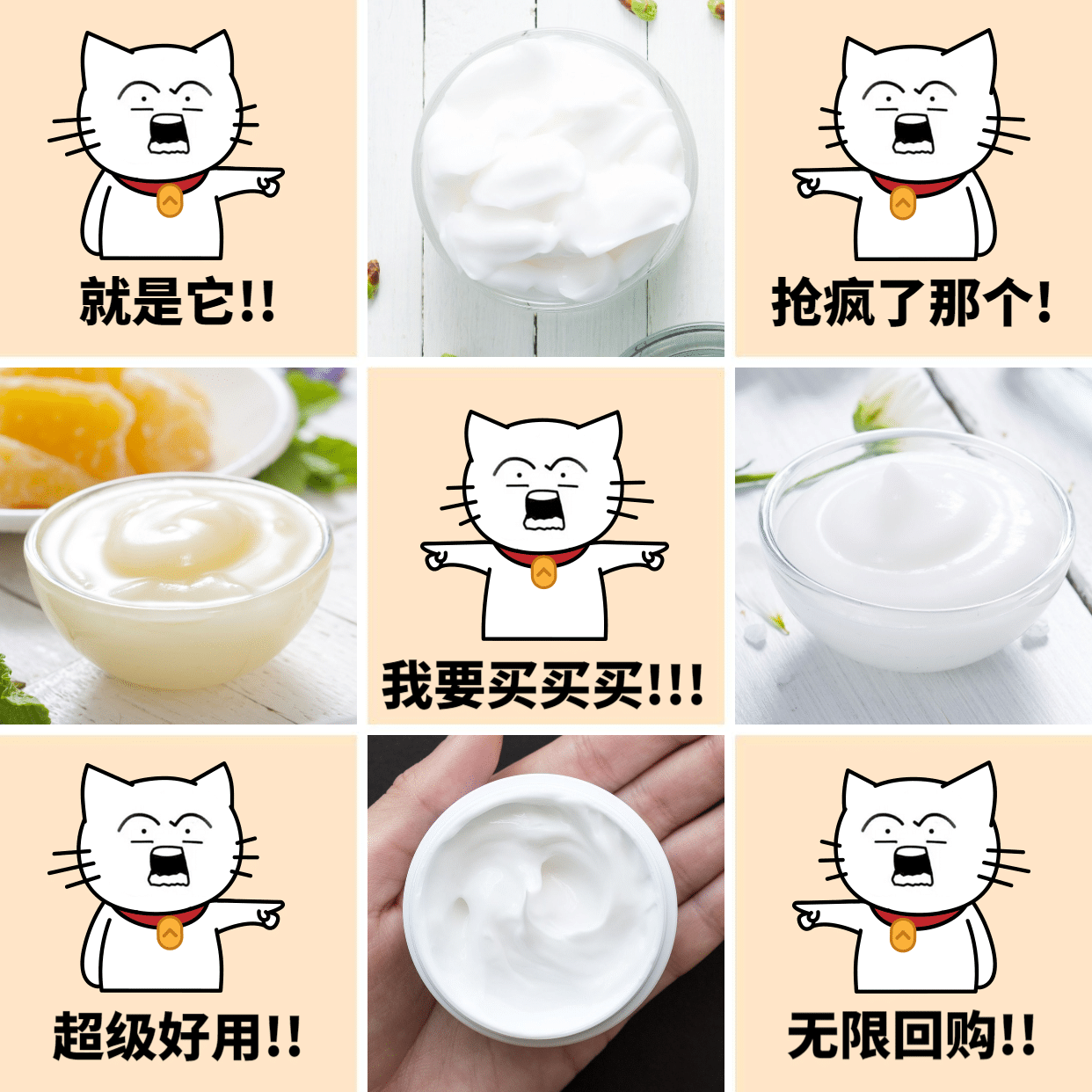 就是它!!

抢疯了那个!

我要买买买!!!

超级好用!!

无限回购!!