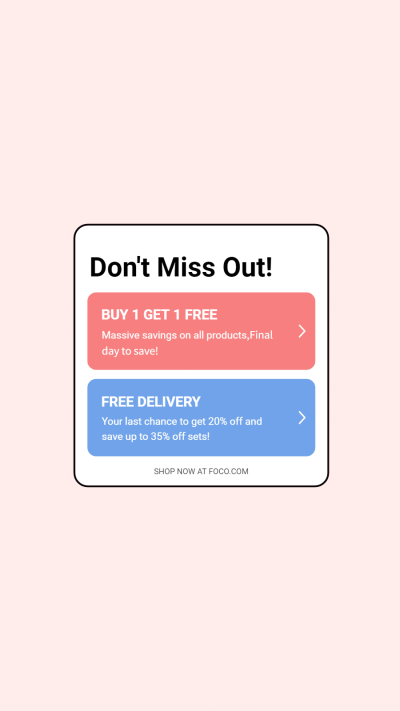 Don't Miss Out!

BUY 1 GET 1 FREE
Massive savings on all products,Final day to save!

FREE DELIVERY
Your last chance to get 20% off and save up to 35% off sets!

SHOP NOW AT FOCO.COM