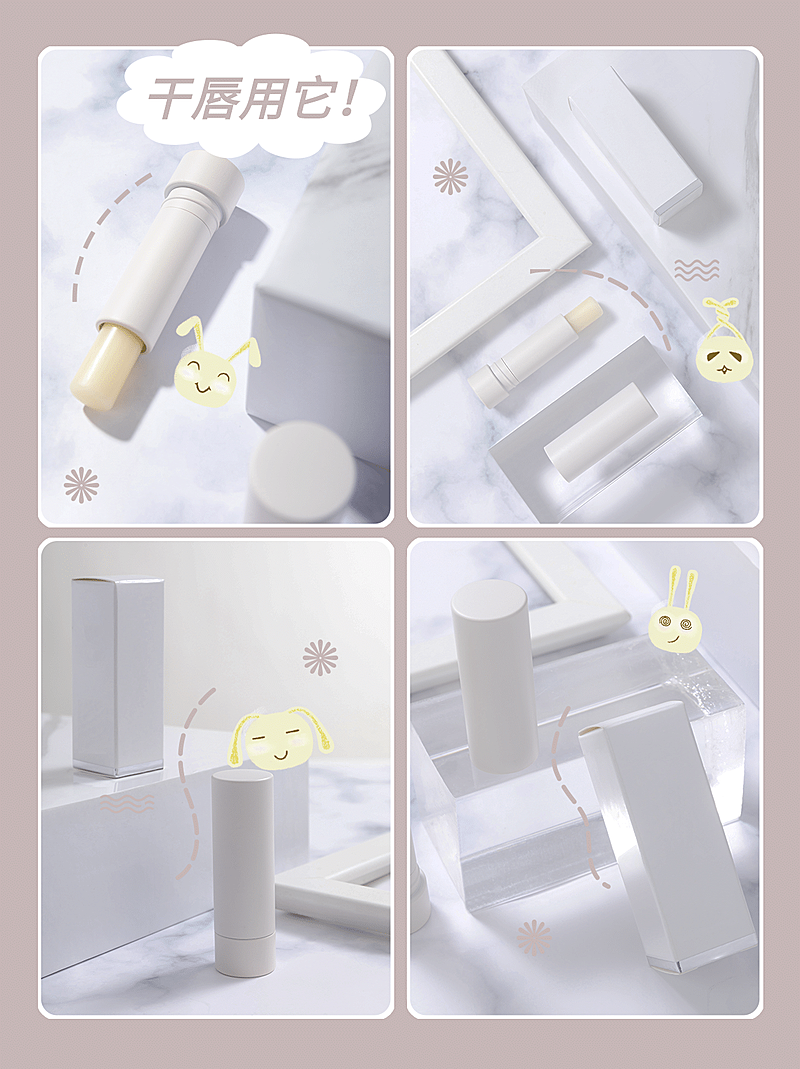 干唇用它!