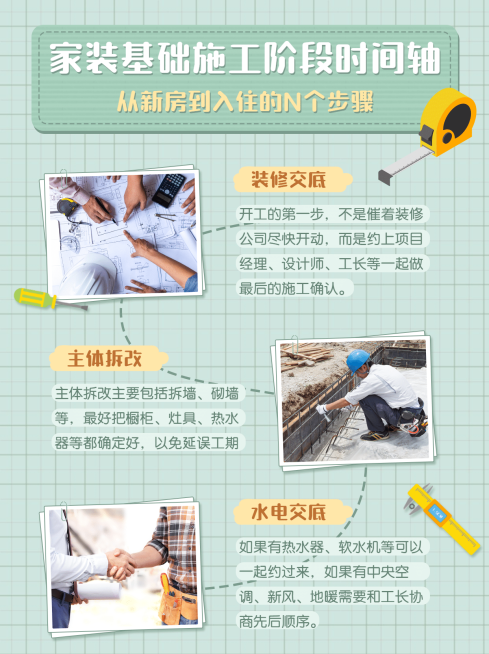 家装基础施工阶段时间轴
从新房到入住的N个步骤

装修交底
开工的第一步，不是催着装修公司尽快开动，而是约上项目经理、设计师、工长等一起做最后的施工确认。

主体拆改
主体拆改主要包括拆墙、砌墙等，最好把橱柜、灶具、热水器等都确定好，以免延误工期

水电交底
如果有热水器、软水机等可以一起约过来，如果有中央空调、新风、地暖需要和工长协商先后顺序。