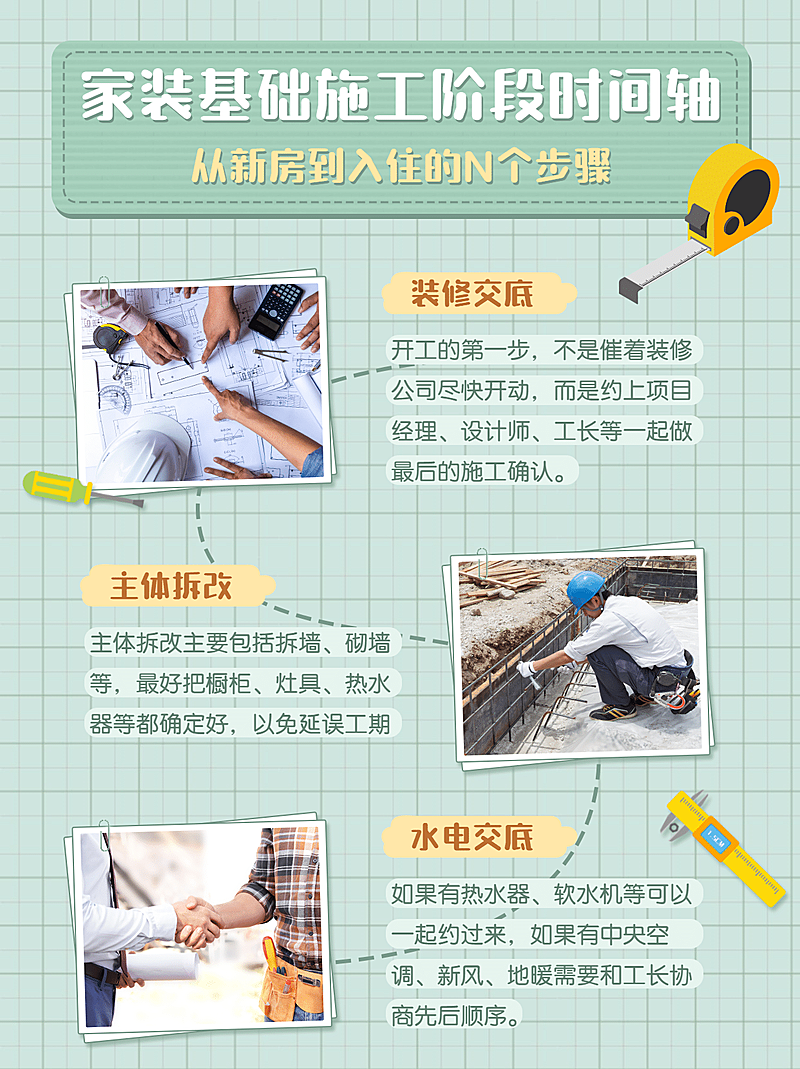 家装基础施工阶段时间轴

从新房到入住的N个步骤

装修交底

开工的第一步，不是催着装修公司尽快开动，而是约上项目经理、设计师、工长等一起做最后的施工确认。

主体拆改

主体拆改主要包括拆墙、砌墙等，最好把橱柜、灶具、热水器等都确定好，以免延误工期

水电交底

如果有热水器、软水机等可以一起约过来，如果有中央空调、新风、地暖需要和工长协商先后顺序。