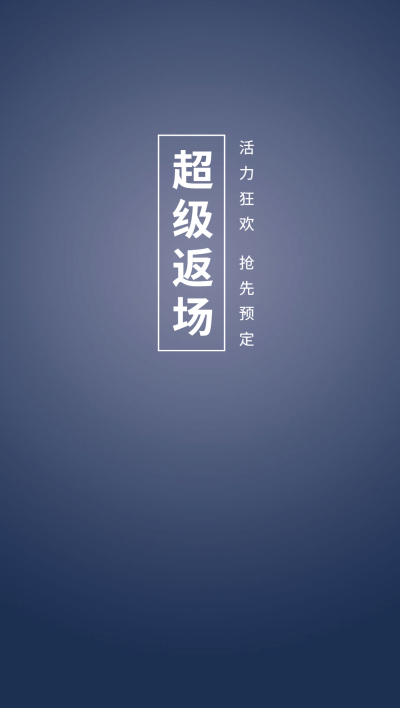 超级返场

活力狂欢 抢先预定