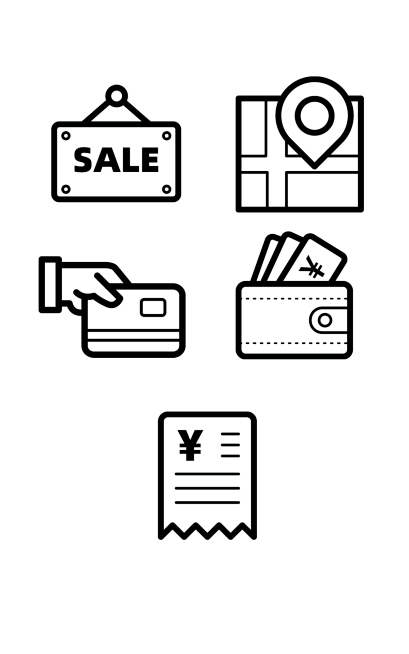 SALE

¥

¥