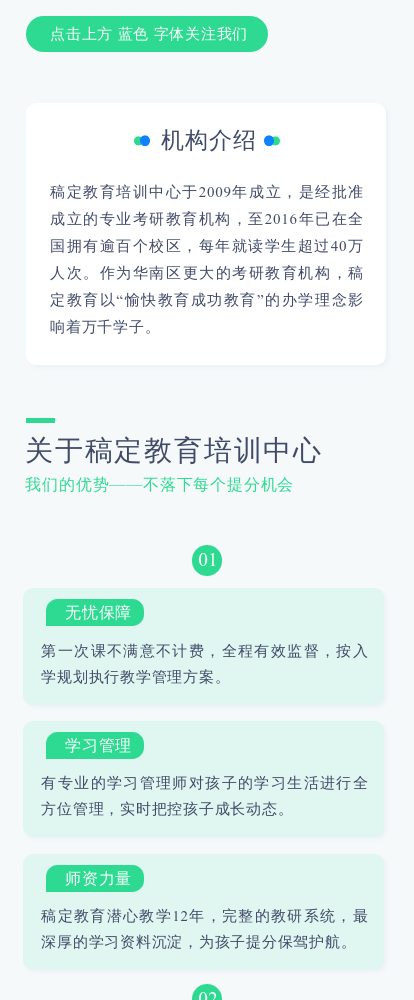 点击上方 蓝色 字体关注我们

机构介绍

稿定教育培训中心于2009年成立，是经批准成立的专业考研教育机构，至2016年已在全国拥有逾百个校区，每年就读学生超过40万人次。作为华南区更大的考研教育机构，稿定教育以“愉快教育成功教育”的办学理念影响着万千学子。

关于稿定教育培训中心

我们的优势——不落下每个提分机会

01

无忧保障

第一次课不满意不计费，全程有效监督，按入学规划执行教学管理方案。

学习管理

有专业的学习管理师对孩子的学习生活进行全方位管理，实时把控孩子成长动态。

师资力量

稿定教育潜心教学12年，完整的教研系统，最深厚的学习资料沉淀，为孩子提分保驾护航。

02